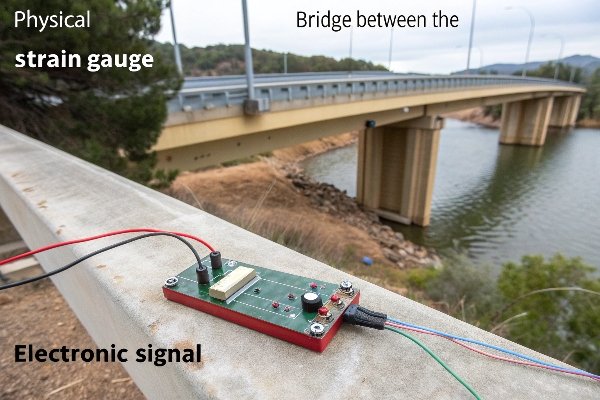 Physical
strain gauge

Bridge between the

Electronic signal