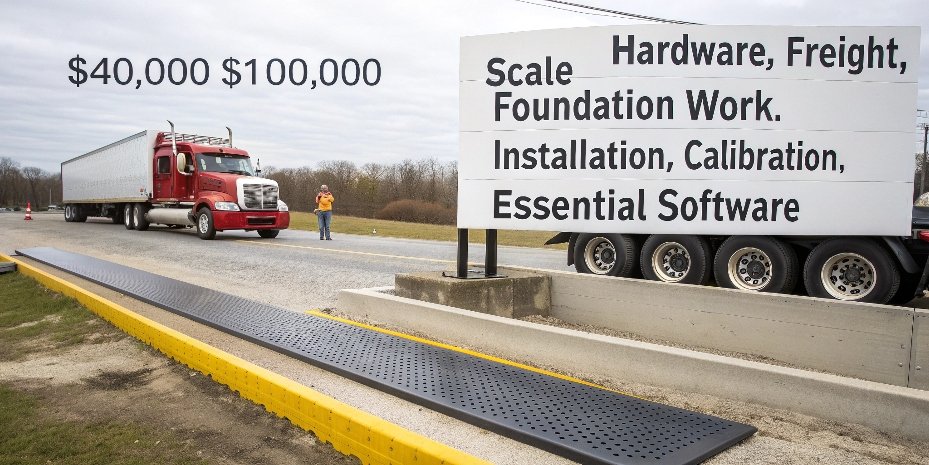 $40,000 $100,000

Scale Hardware, Freight, Foundation Work. Installation, Calibration, Essential Software