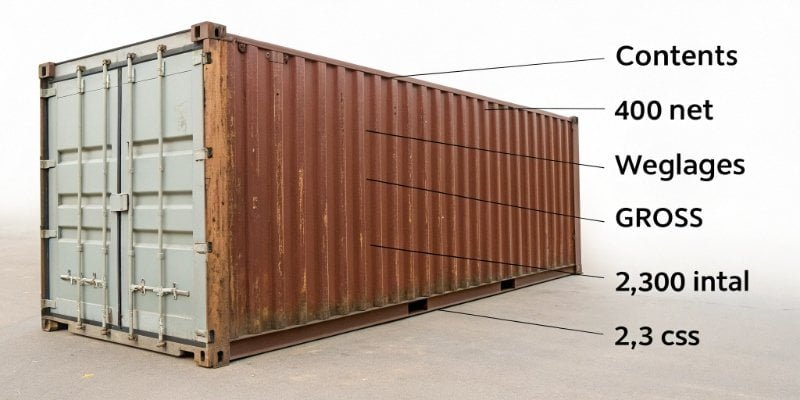 Contents

400 net

Weglages

GROSS

2,300 intal

2,3 css